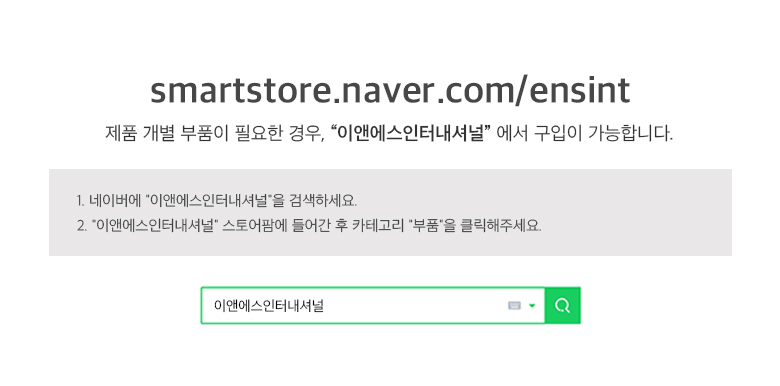 smartstore.naver.com/ensint

제품 개별 부품이 필요한 경우, "이앤에스인터내셔널" 에서 구입이 가능합니다.

1. 네이버에 "이앤에스인터내셔널"을 검색하세요.
2. "이앤에스인터내셔널" 스토어팜에 들어간 후 카테고리 "부품"을 클릭해주세요.

이앤에스인터내셔널